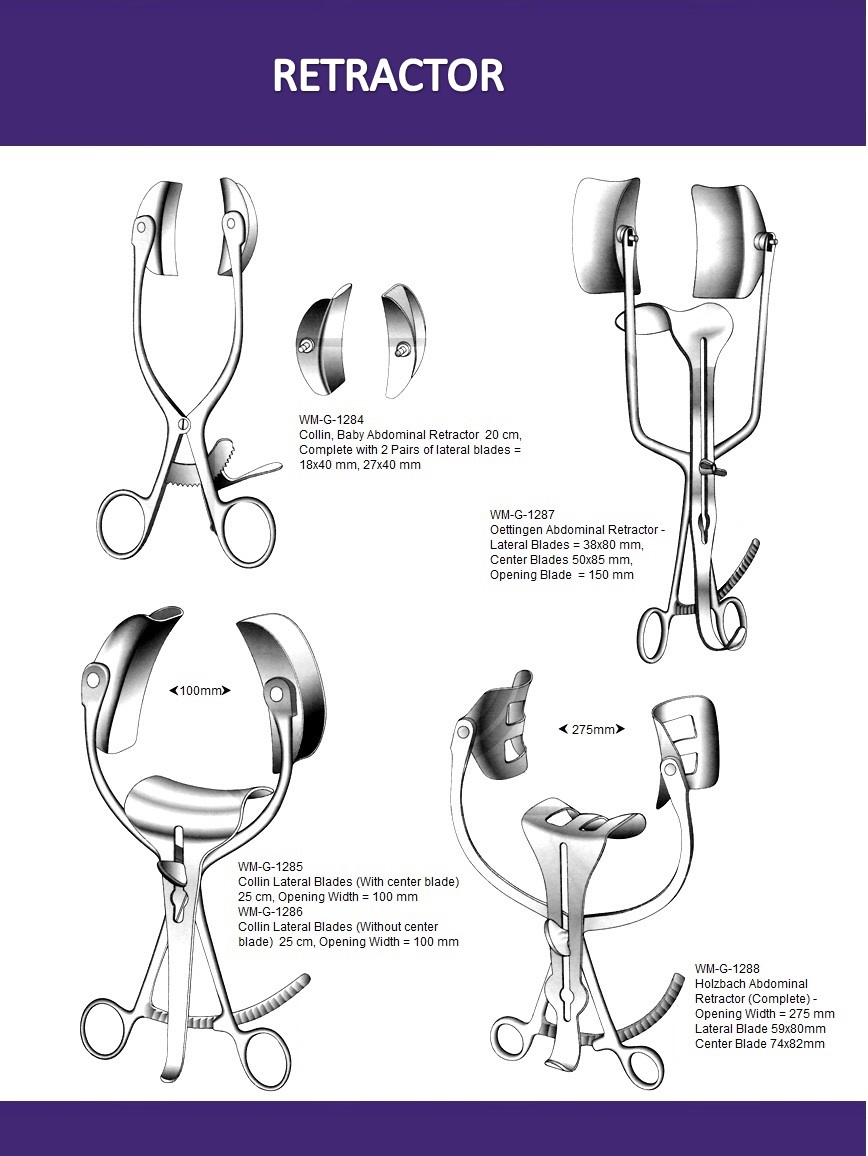 RETRACTOR

WM-G-1284
Collin, Baby Abdominal Retractor 20 cm, Complete with 2 Pairs of lateral blades = 18x40 mm, 27x40 mm

WM-G-1287
Oettingen Abdominal Retractor - Lateral Blades = 38x80 mm, Center Blades 50x85 mm, Opening Blade = 150 mm

100mm

275mm

WM-G-1285
Collin Lateral Blades (With center blade) 25 cm, Opening Width = 100 mm
WM-G-1286
Collin Lateral Blades (Without center blade) 25 cm, Opening Width = 100 mm

WM-G-1288
Holzbach Abdominal Retractor (Complete) - Opening Width = 275 mm
Lateral Blade 59x80mm
Center Blade 74x82mm