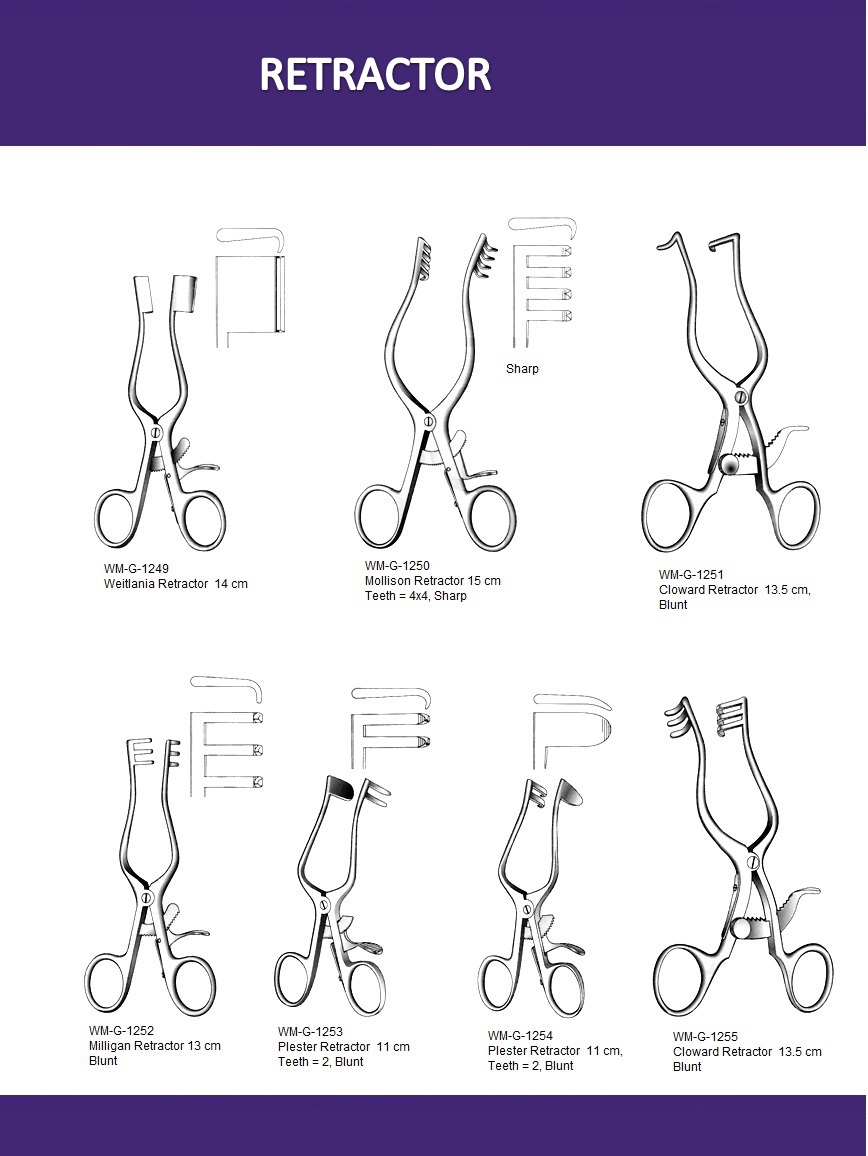 RETRACTOR

Sharp

WM-G-1249
Weitlania Retractor 14 cm

WM-G-1250
Mollison Retractor 15 cm
Teeth = 4x4, Sharp

WM-G-1251
Cloward Retractor 13.5 cm,
Blunt

WM-G-1252
Milligan Retractor 13 cm
Blunt

WM-G-1253
Plester Retractor 11 cm
Teeth = 2, Blunt

WM-G-1254
Plester Retractor 11 cm,
Teeth = 2, Blunt

WM-G-1255
Cloward Retractor 13.5 cm
Blunt