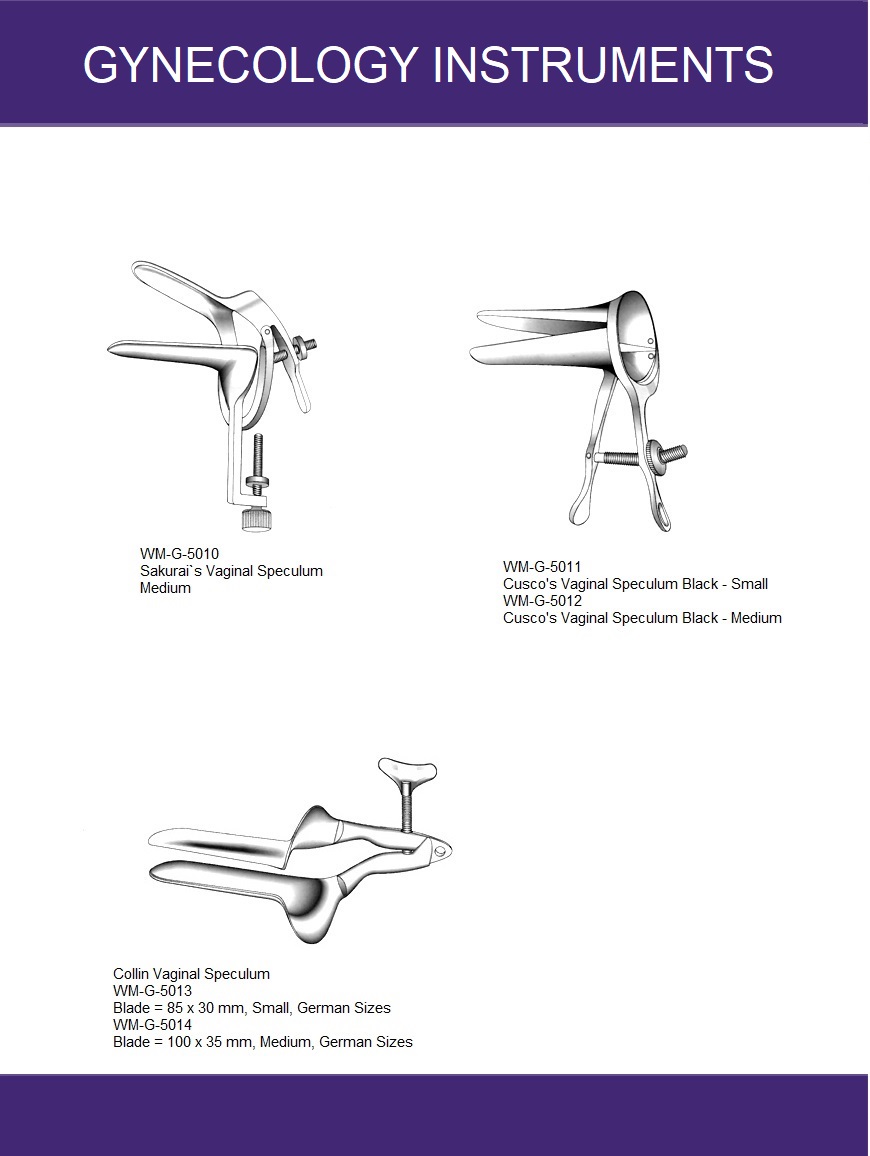 GYNECOLOGY INSTRUMENTS

WM-G-5010
Sakurai`s Vaginal Speculum
Medium

WM-G-5011
Cusco's Vaginal Speculum Black - Small
WM-G-5012
Cusco's Vaginal Speculum Black - Medium

Collin Vaginal Speculum
WM-G-5013
Blade = 85 x 30 mm, Small, German Sizes
WM-G-5014
Blade = 100 x 35 mm, Medium, German Sizes